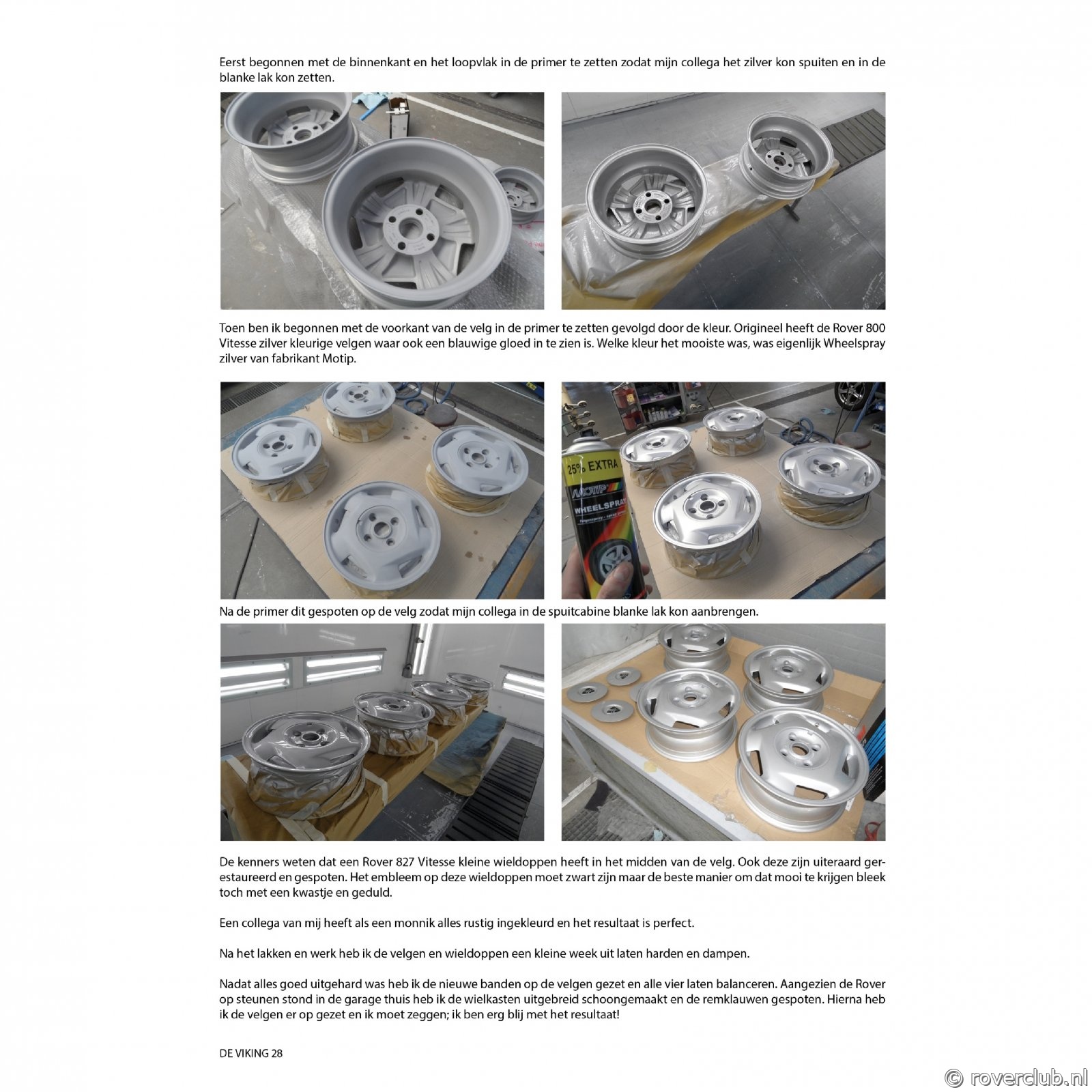 Eerst begonnen met de binnenkant en het loopvlak in de primer te zetten zodat mijn collega het zilver kon spuiten en in de blanke lak kon zetten.

Toen ben ik begonnen met de voorkant van de velg in de primer te zetten gevolgd door de kleur. Origineel heeft de Rover 800 Vitesse zilver kleurige velgen waar ook een blauwige gloed in te zien is. Welke kleur het mooiste was, was eigenlijk Wheelspray zilver van fabrikant Motip.

25% EXTRA
MOTIP
WHEELSPRAY

Na de primer dit gespoten op de velg zodat mijn collega in de spuitcabine blanke lak kon aanbrengen.

De kenners weten dat een Rover 827 Vitesse kleine wieldoppen heeft in het midden van de velg. Ook deze zijn uiteraard gerestaureerd en gespoten. Het embleem op deze wieldoppen moet zwart zijn maar de beste manier om dat mooi te krijgen bleek toch met een kwastje en geduld.

Een collega van mij heeft als een monnik alles rustig ingekleurd en het resultaat is perfect.

Na het lakken en werk heb ik de velgen en wieldoppen een kleine week uit laten harden en dampen.

Nadat alles goed uitgehard was heb ik de nieuwe banden op de velgen gezet en alle vier laten balanceren. Aangezien de Rover op steunen stond in de garage thuis heb ik de wielkasten uitgebreid schoongemaakt en de remklauwen gespoten. Hierna heb ik de velgen er op gezet en ik moet zeggen; ik ben erg blij met het resultaat!

DE VIKING 28

© roverclub.nl